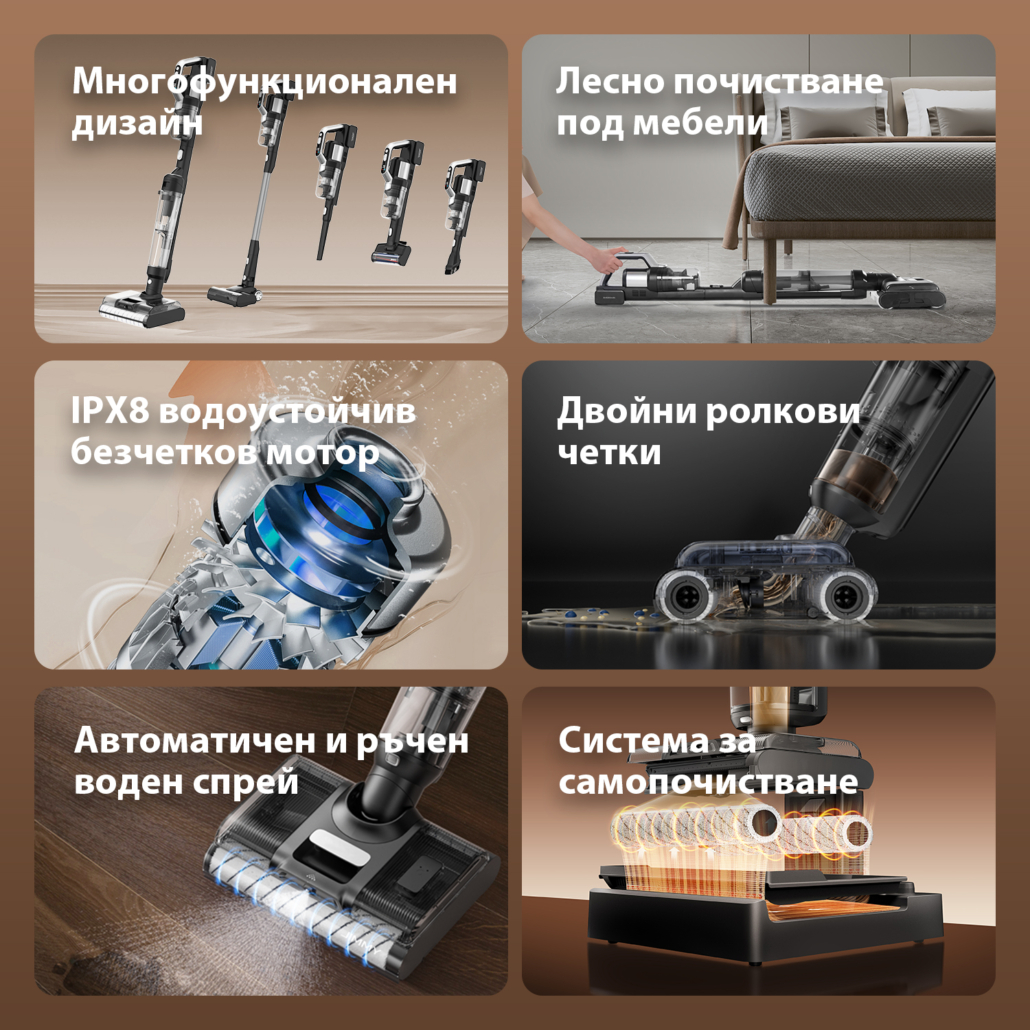 Многофункционален дизайн

Лесно почистване под мебели

IPX8 водоустойчив безчетков мотор

Двойни ролкови четки

Автоматичен и ръчен воден спрей

Система за самопочистване